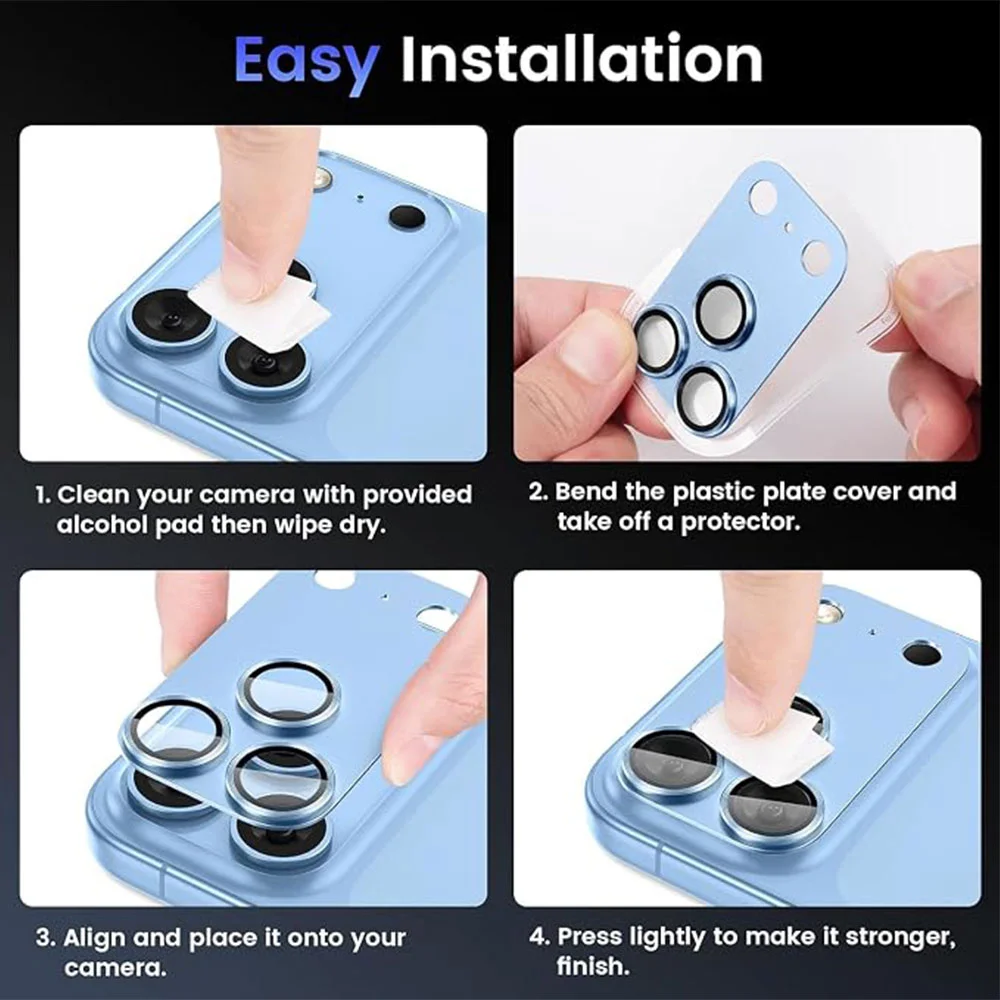 Easy Installation

1. Clean your camera with provided alcohol pad then wipe dry.

2. Bend the plastic plate cover and take off a protector.

3. Align and place it onto your camera.

4. Press lightly to make it stronger, finish.