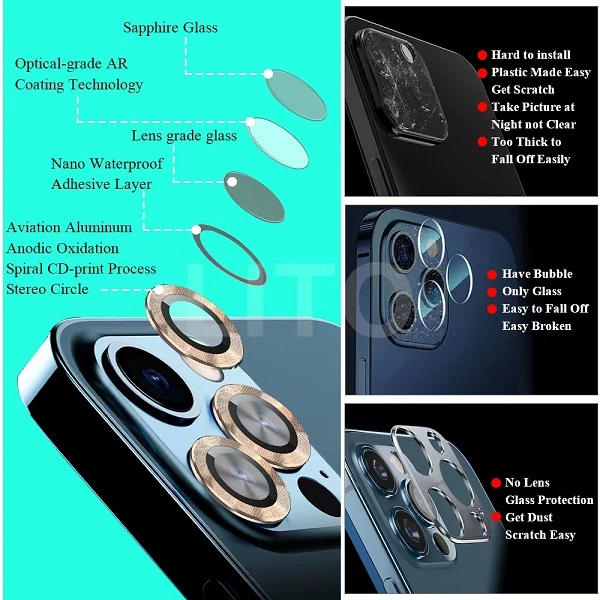 Sapphire Glass

Optical-grade AR Coating Technology

Lens grade glass

Nano Waterproof Adhesive Layer

Aviation Aluminum Anodic Oxidation Spiral CD-print Process Stereo Circle

LITO

Hard to install
Plastic Made Easy Get Scratch
Take Picture at Night not Clear
Too Thick to Fall Off Easily

Have Bubble
Only Glass
Easy to Fall Off Easy Broken

No Lens Glass Protection
Get Dust Scratch Easy