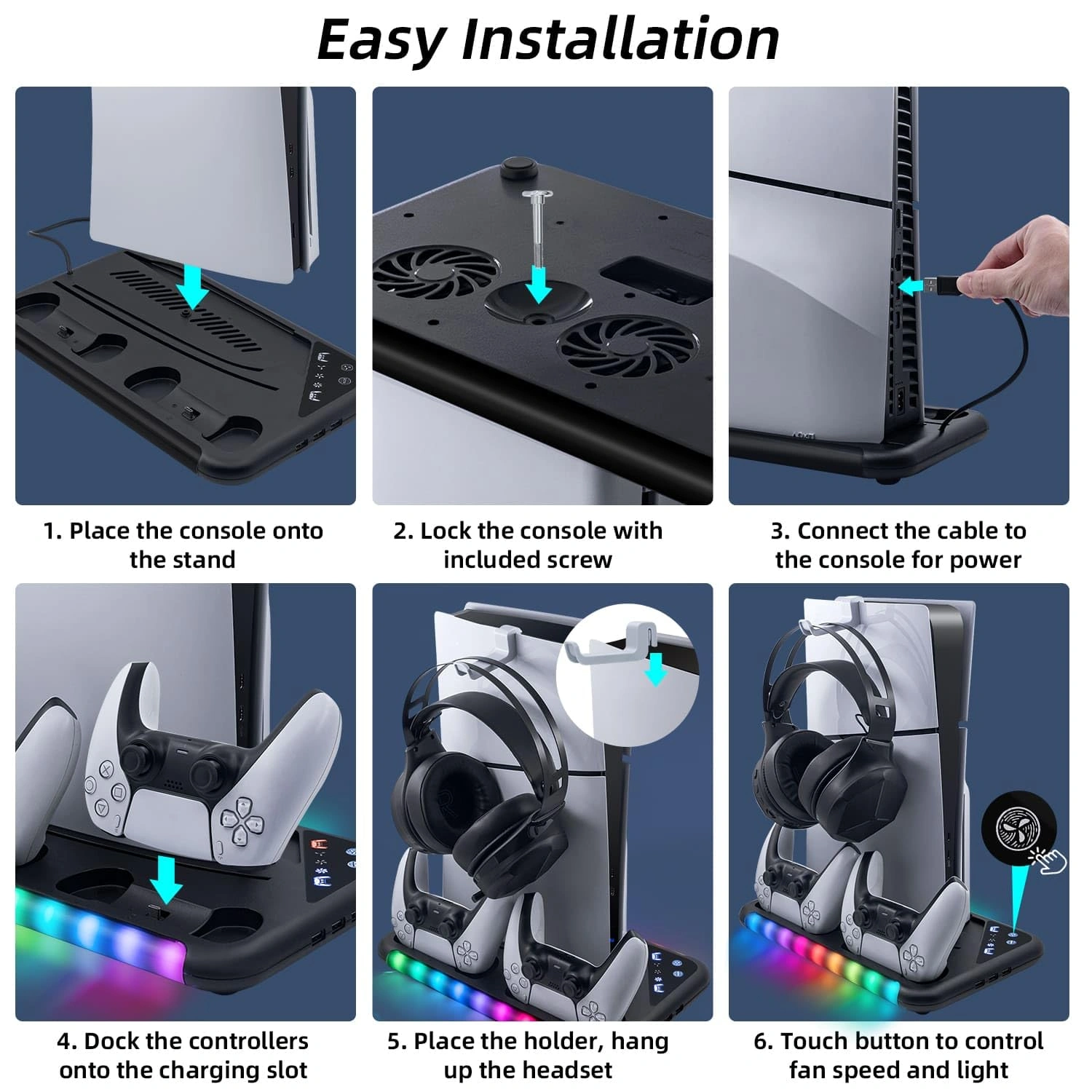 Easy Installation

1. Place the console onto the stand

2. Lock the console with included screw

3. Connect the cable to the console for power

4. Dock the controllers onto the charging slot

5. Place the holder, hang up the headset

6. Touch button to control fan speed and light